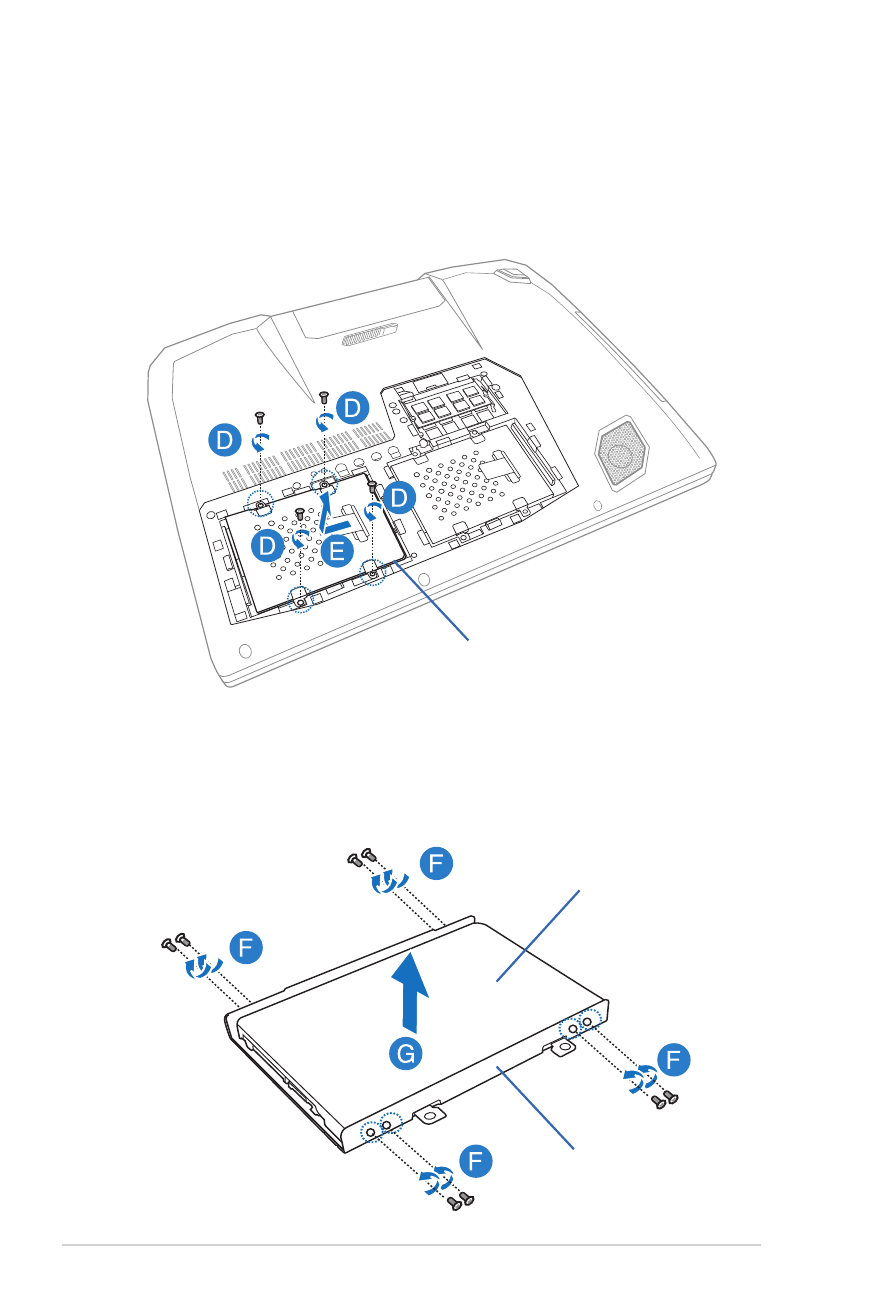 D
D
D
D
E
F
F
G
F
F